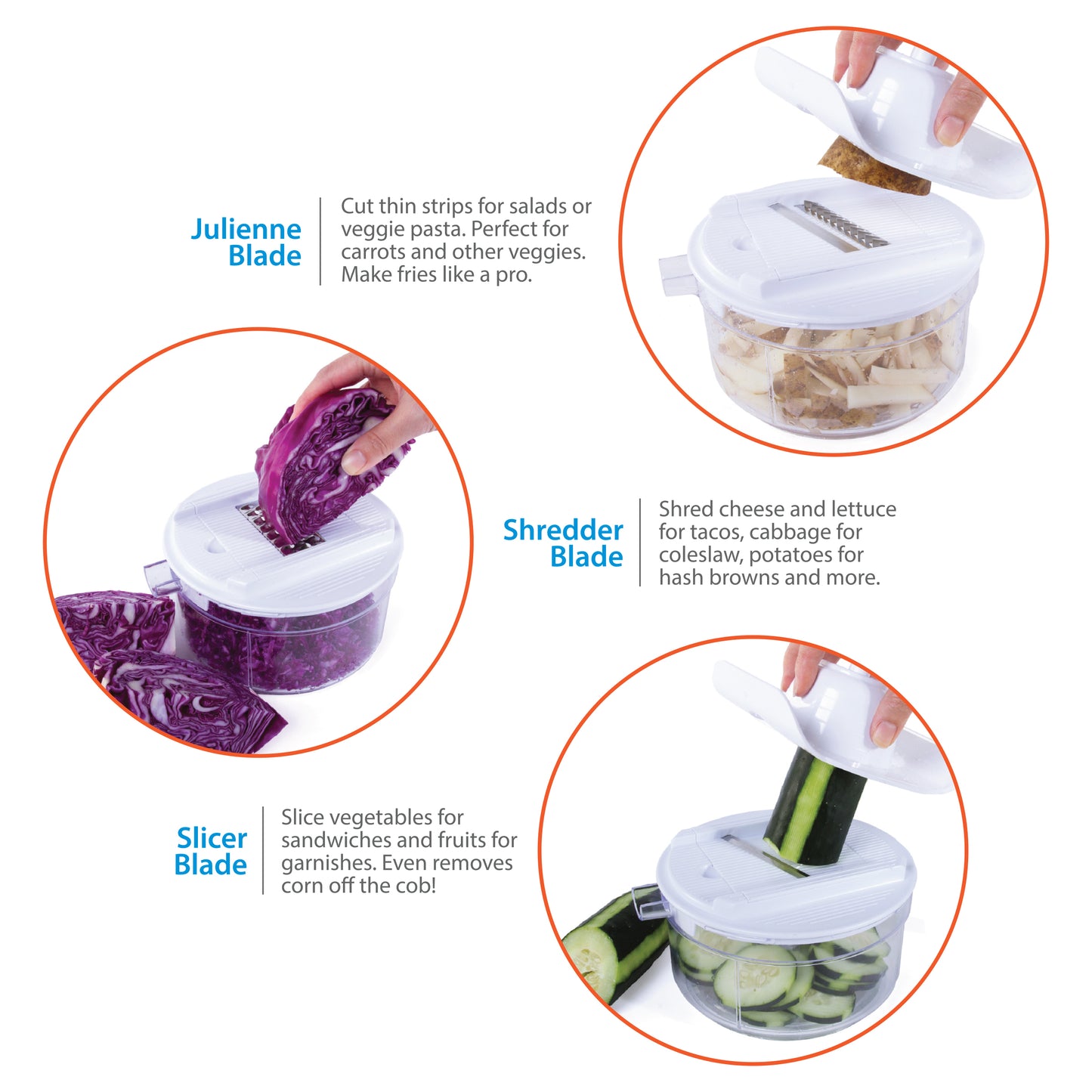 Julienne Blade

Cut thin strips for salads or veggie pasta. Perfect for carrots and other veggies. Make fries like a pro.

Shredder Blade

Shred cheese and lettuce for tacos, cabbage for coleslaw, potatoes for hash browns and more.

Slicer Blade

Slice vegetables for sandwiches and fruits for garnishes. Even removes corn off the cob!