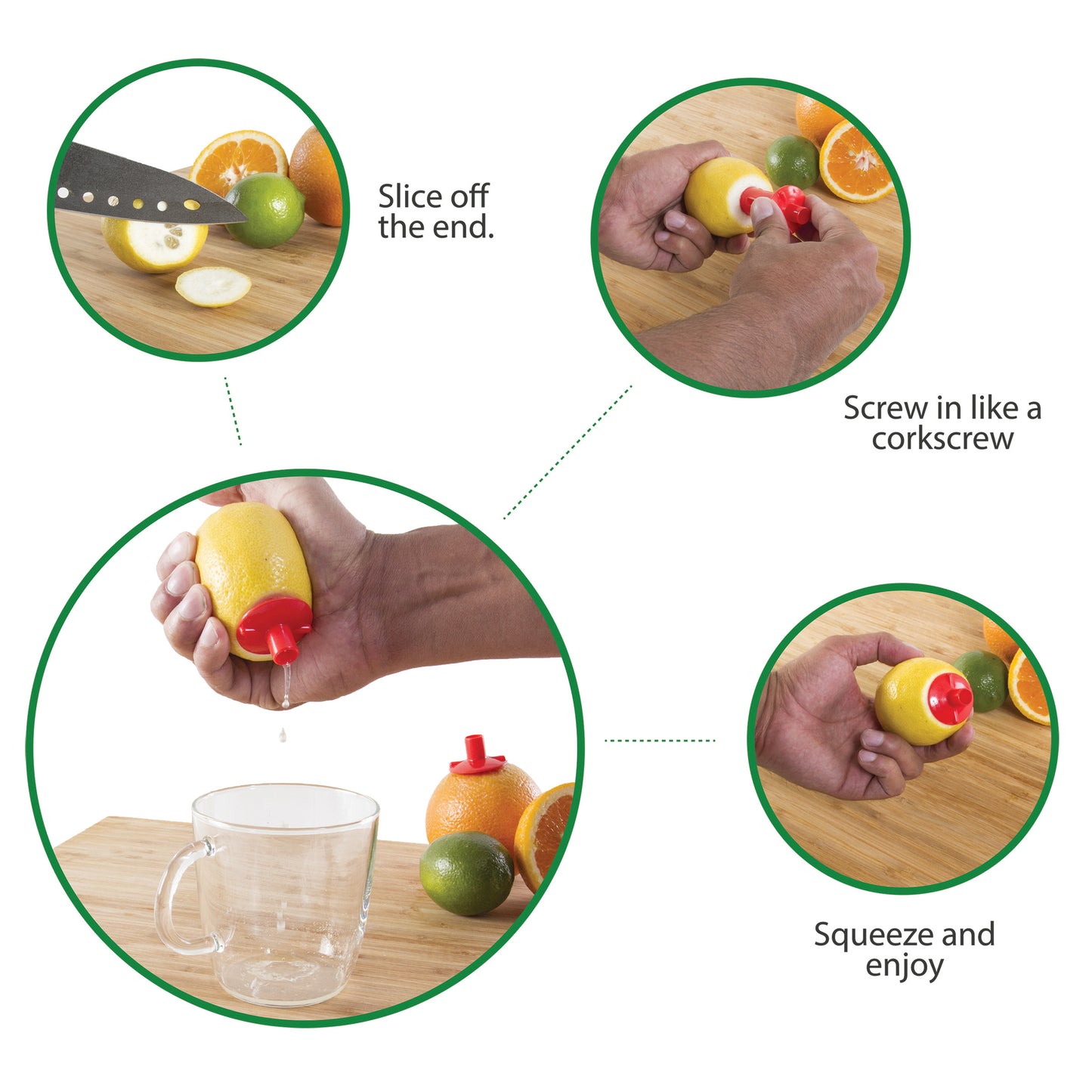 Slice off the end.

Screw in like a corkscrew

Squeeze and enjoy